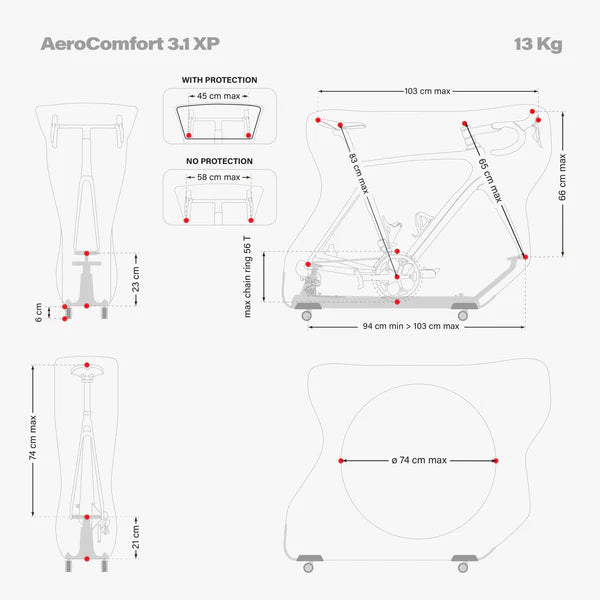 AeroComfort 3.1 XP

13 Kg

WITH PROTECTION

45 cm max

NO PROTECTION

58 cm max

103 cm max

83 cm max

65 cm max

66 cm max

max chain ring 56 T

94 cm min > 103 cm max

23 cm

6 cm

74 cm max

21 cm

ø 74 cm max