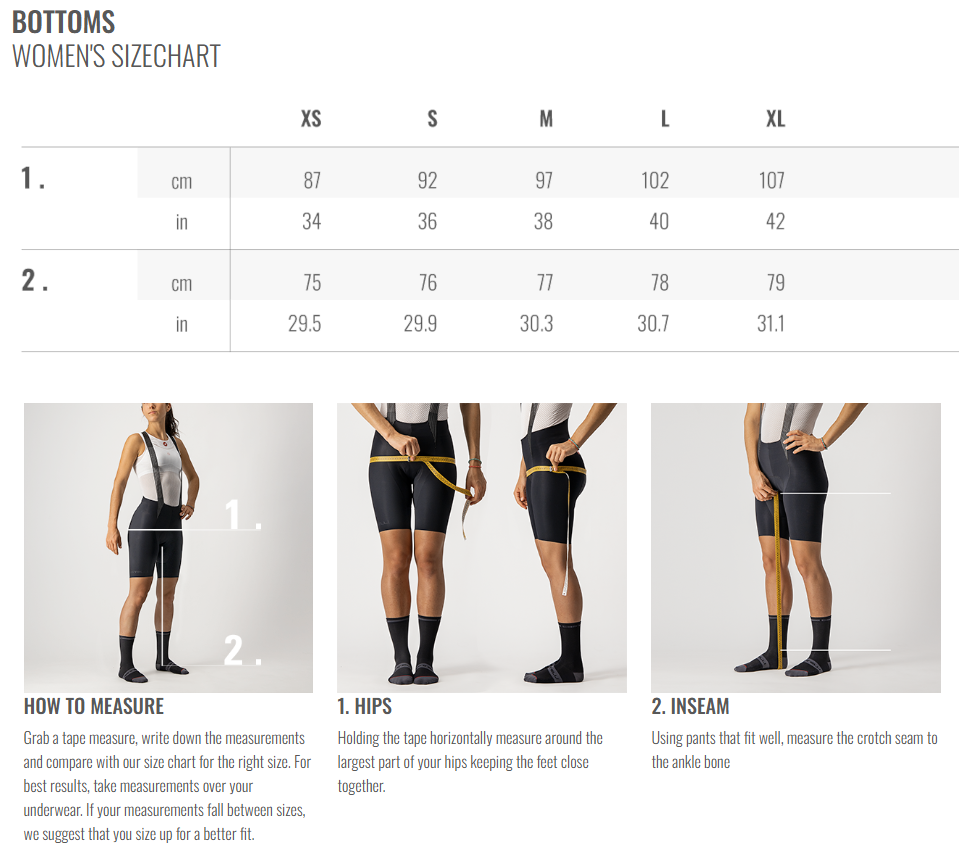 BOTTOMS
WOMEN'S SIZECHART

| | | XS | S | M | L | XL |
|---|---|---|---|---|---|---|
| 1. | cm | 87 | 92 | 97 | 102 | 107 |
| | in | 34 | 36 | 38 | 40 | 42 |
| 2. | cm | 75 | 76 | 77 | 78 | 79 |
| | in | 29.5 | 29.9 | 30.3 | 30.7 | 31.1 |

1.
2.

HOW TO MEASURE
Grab a tape measure, write down the measurements and compare with our size chart for the right size. For best results, take measurements over your underwear. If your measurements fall between sizes, we suggest that you size up for a better fit.

1. HIPS
Holding the tape horizontally measure around the largest part of your hips keeping the feet close together.

2. INSEAM
Using pants that fit well, measure the crotch seam to the ankle bone